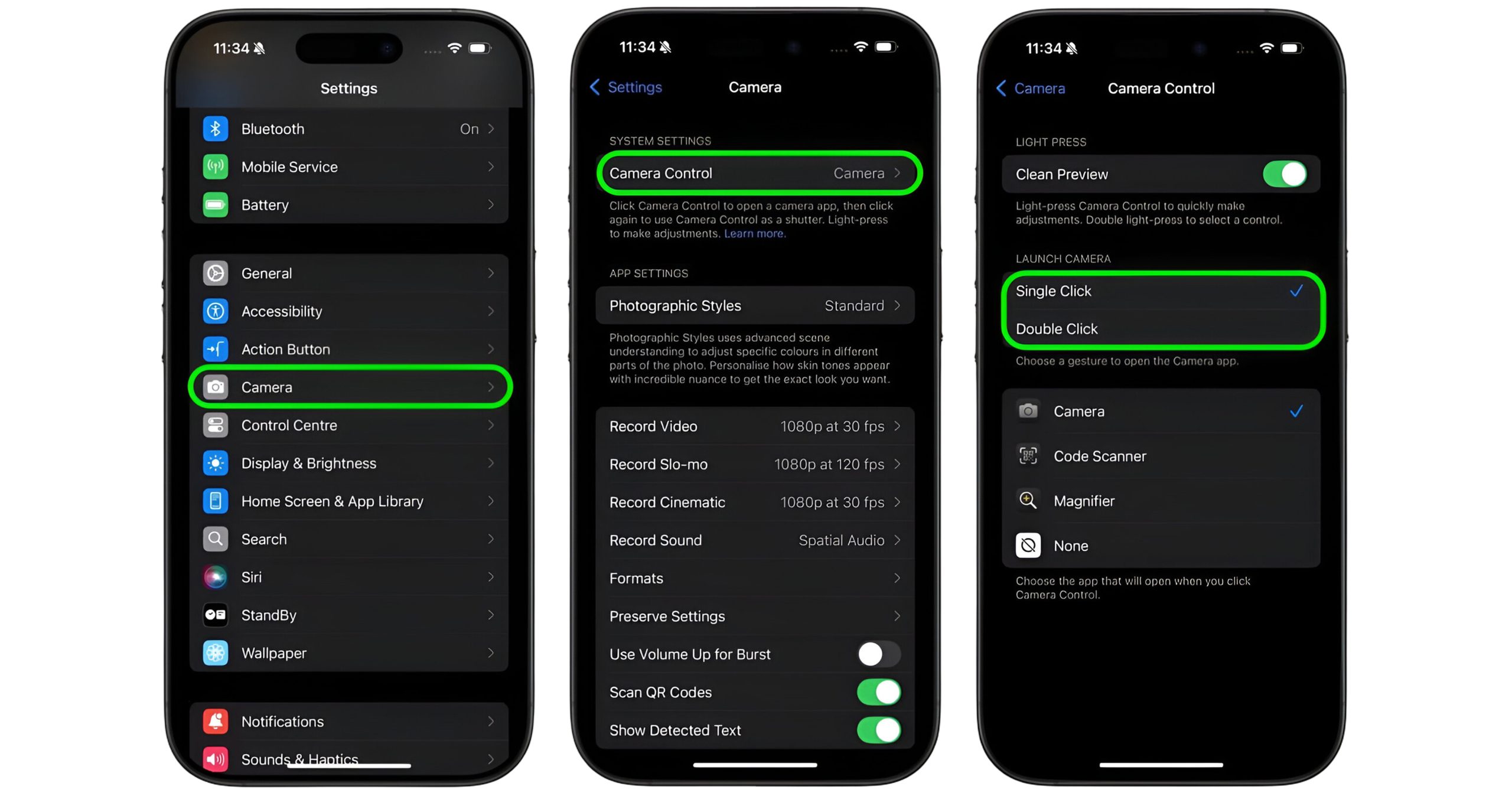 11:34

Settings

Bluetooth On

Mobile Service

Battery

General

Accessibility

Action Button

Camera

Control Centre

Display & Brightness

Home Screen & App Library

Search

Siri

StandBy

Wallpaper

Notifications

Sounds & Haptics

11:34

Settings

Camera

SYSTEM SETTINGS

Camera Control Camera

Click Camera Control to open a camera app, then click again to use Camera Control as a shutter. Light-press to make adjustments. Learn more.

APP SETTINGS

Photographic Styles Standard

Photographic Styles uses advanced scene understanding to adjust specific colours in different parts of the photo. Personalise how skin tones appear with incredible nuance to get the exact look you want.

Record Video 1080p at 30 fps

Record Slo-mo 1080p at 120 fps

Record Cinematic 1080p at 30 fps

Record Sound Spatial Audio

Formats

Preserve Settings

Use Volume Up for Burst

Scan QR Codes

Show Detected Text

11:34

Camera

Camera Control

LIGHT PRESS

Clean Preview

Light-press Camera Control to quickly make adjustments. Double light-press to select a control.

LAUNCH CAMERA

Single Click

Double Click

Choose a gesture to open the Camera app.

Camera

Code Scanner

Magnifier

None

Choose the app that will open when you click Camera Control.