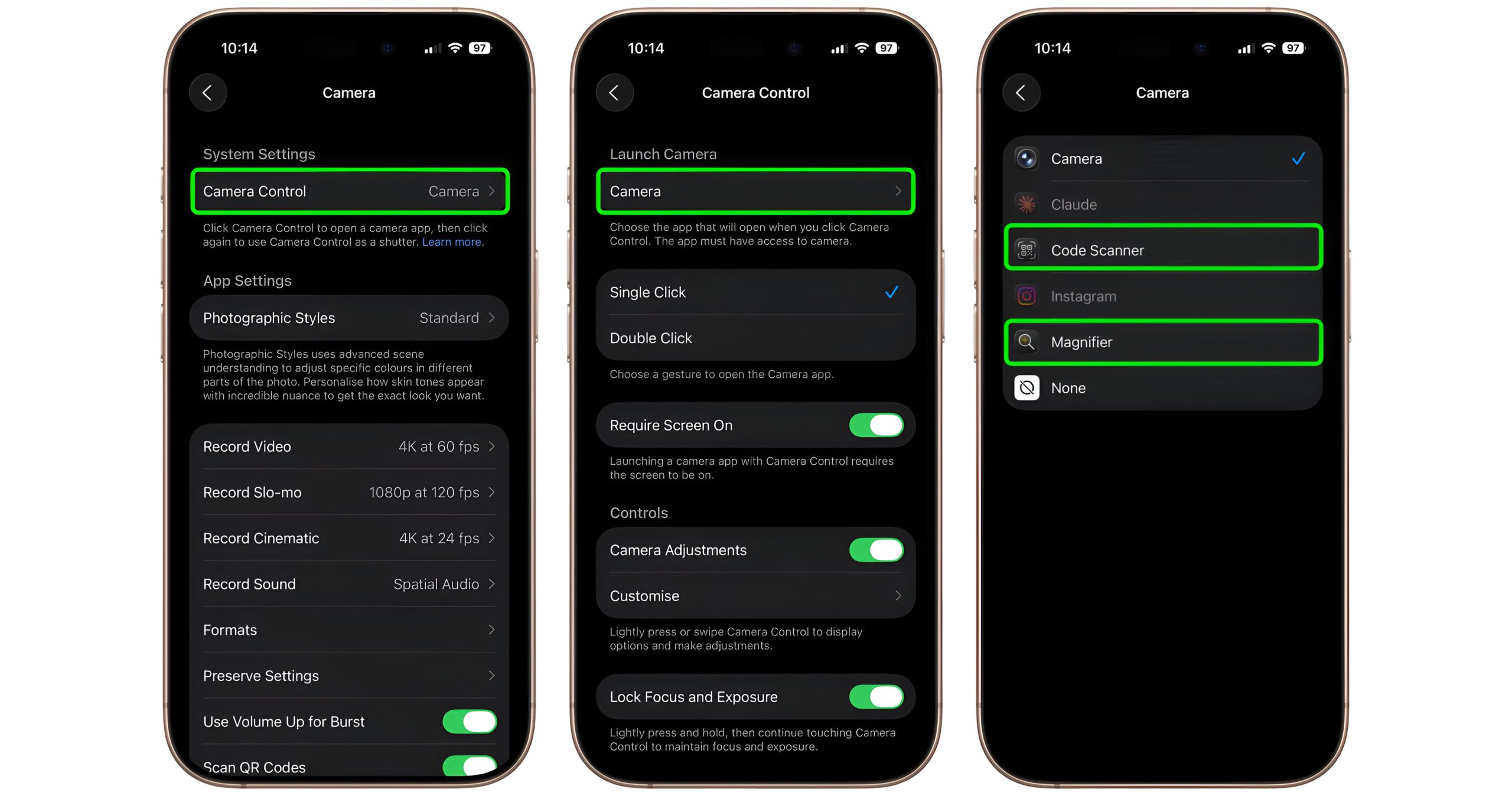 10:14

97

Camera

System Settings

Camera Control Camera

Click Camera Control to open a camera app, then click again to use Camera Control as a shutter. Learn more.

App Settings

Photographic Styles Standard

Photographic Styles uses advanced scene understanding to adjust specific colours in different parts of the photo. Personalise how skin tones appear with incredible nuance to get the exact look you want.

Record Video 4K at 60 fps

Record Slo-mo 1080p at 120 fps

Record Cinematic 4K at 24 fps

Record Sound Spatial Audio

Formats

Preserve Settings

Use Volume Up for Burst

Scan QR Codes

10:14

97

Camera Control

Launch Camera

Camera

Choose the app that will open when you click Camera Control. The app must have access to camera.

Single Click

Double Click

Choose a gesture to open the Camera app.

Require Screen On

Launching a camera app with Camera Control requires the screen to be on.

Controls

Camera Adjustments

Customise

Lightly press or swipe Camera Control to display options and make adjustments.

Lock Focus and Exposure

Lightly press and hold, then continue touching Camera Control to maintain focus and exposure.

10:14

97

Camera

Camera

Claude

Code Scanner

Instagram

Magnifier

None